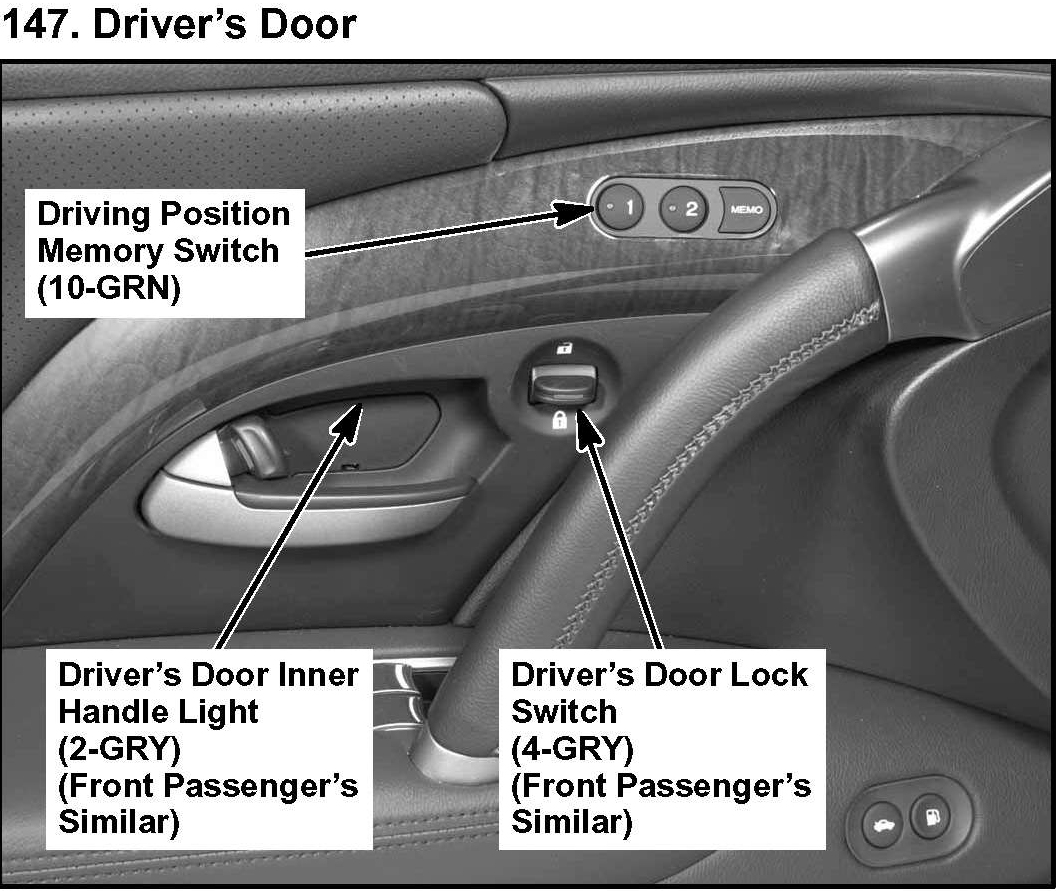 147. Driver's Door

Driving Position Memory Switch (10-GRN)

1

2

MEMO

Driver's Door Inner Handle Light (2-GRY) (Front Passenger's Similar)

Driver's Door Lock Switch (4-GRY) (Front Passenger's Similar)