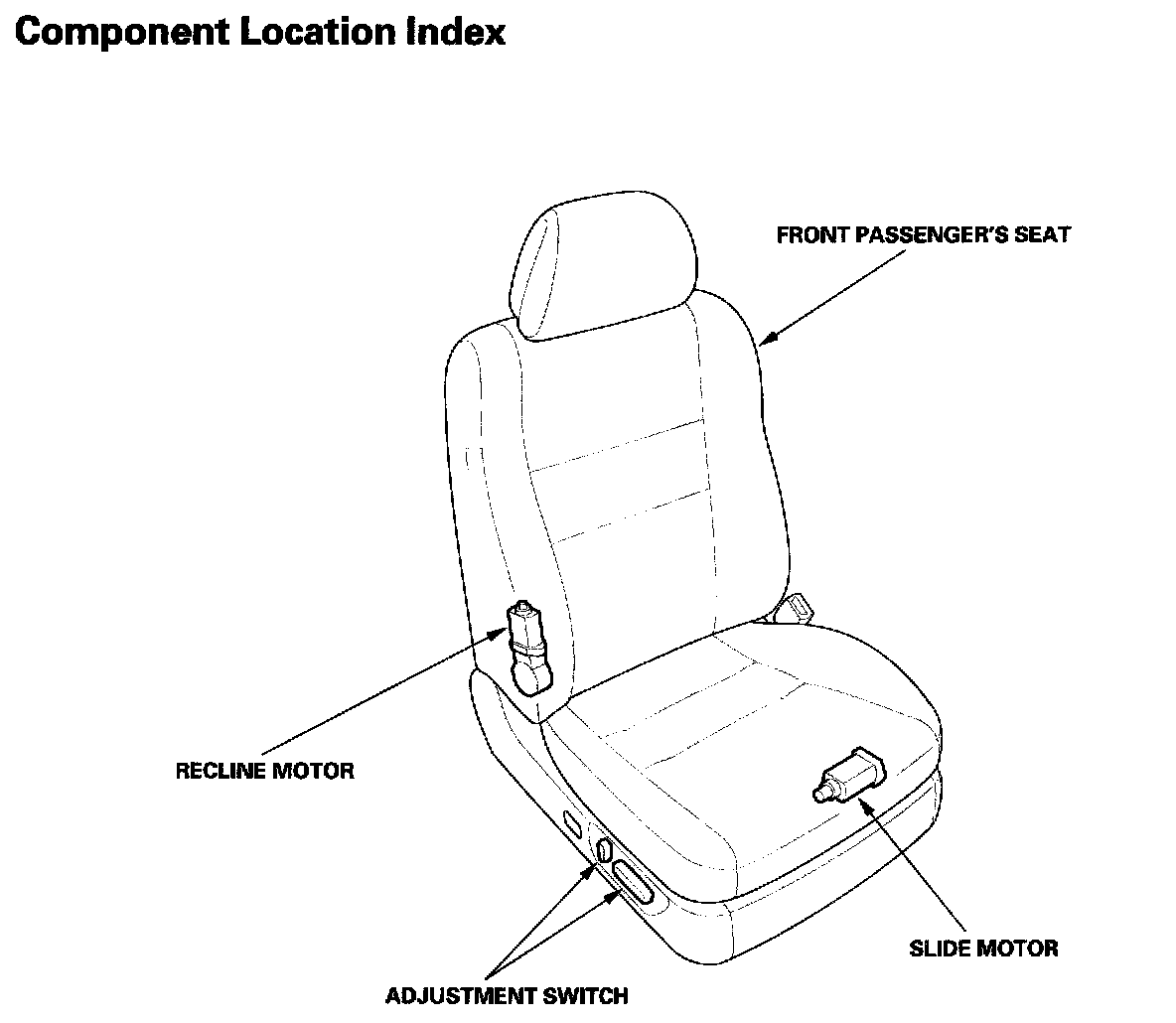 Component Location Index

FRONT PASSENGER'S SEAT

RECLINE MOTOR

SLIDE MOTOR

ADJUSTMENT SWITCH