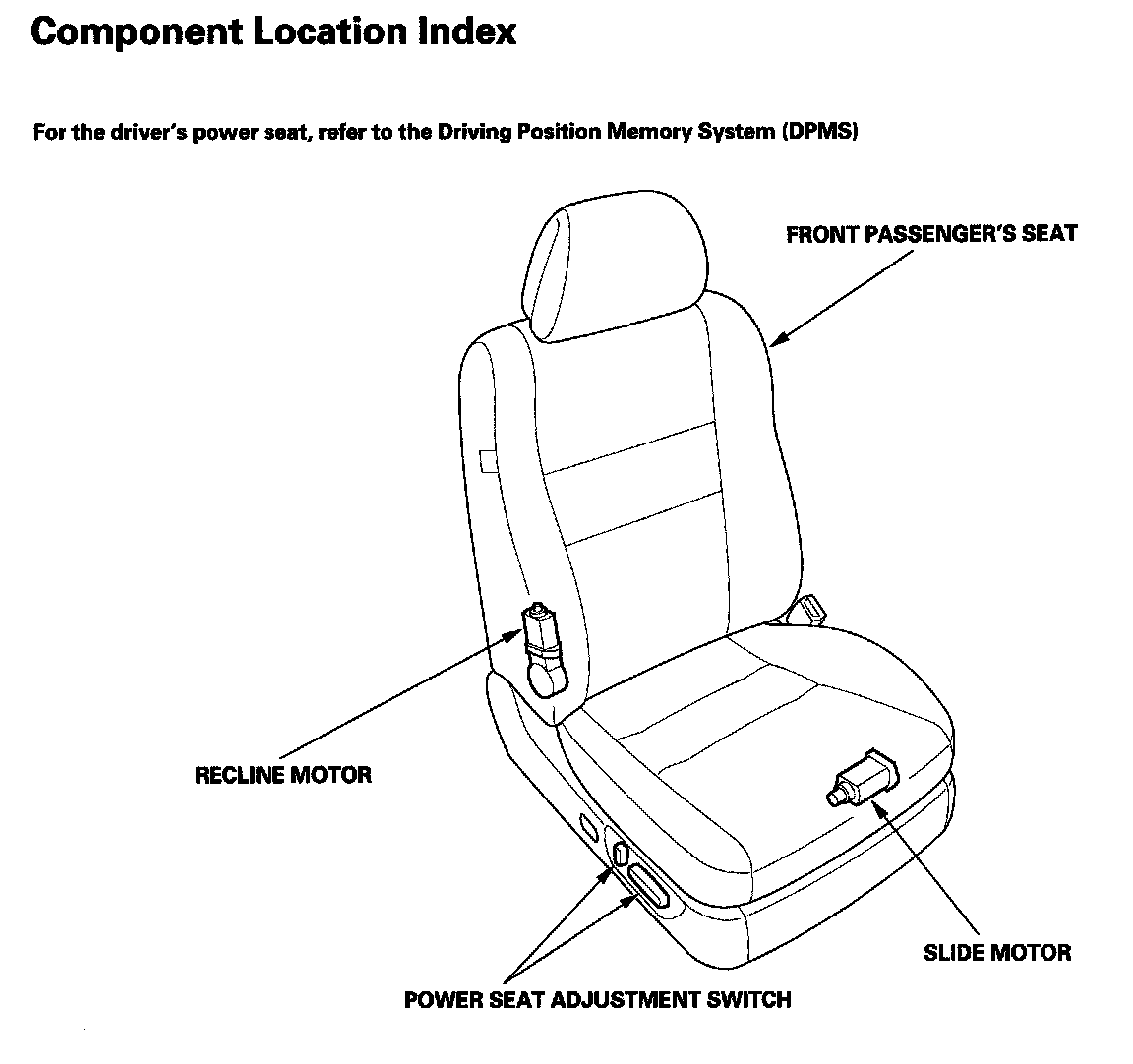 Component Location Index

For the driver's power seat, refer to the Driving Position Memory System (DPMS)

FRONT PASSENGER'S SEAT

RECLINE MOTOR

SLIDE MOTOR

POWER SEAT ADJUSTMENT SWITCH