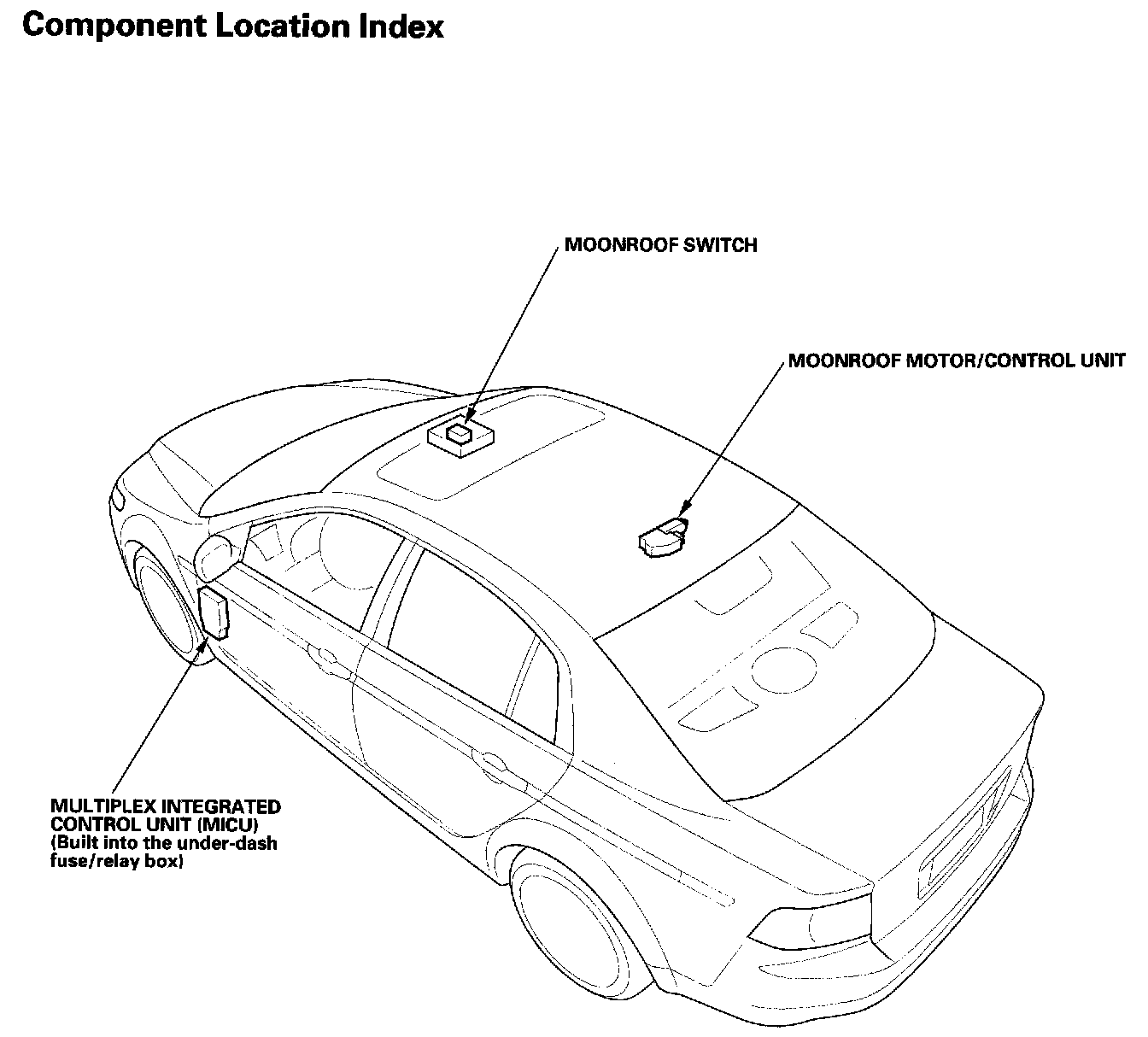 Component Location Index

MOONROOF SWITCH

MOONROOF MOTOR/CONTROL UNIT

MULTIPLEX INTEGRATED CONTROL UNIT (MICU)
(Built into the under-dash fuse/relay box)