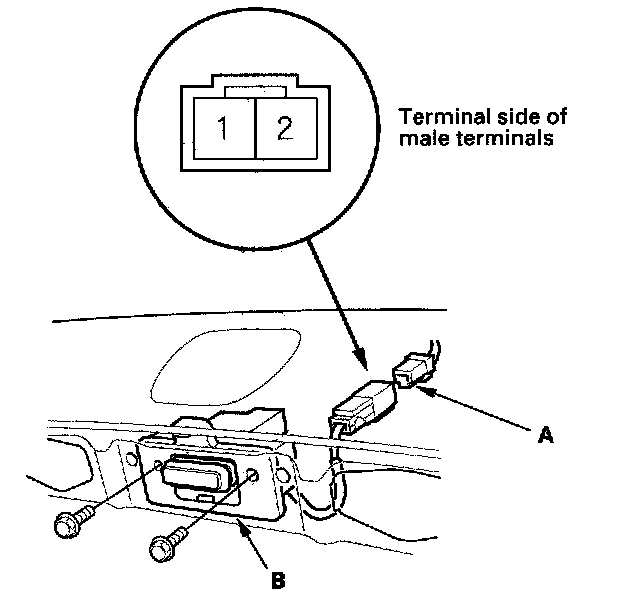 1 2

Terminal side of male terminals

A

B