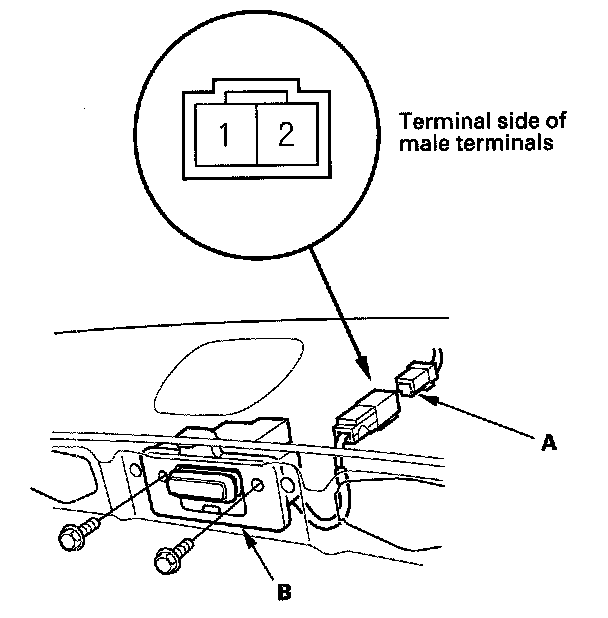 1 2

Terminal side of male terminals

A

B