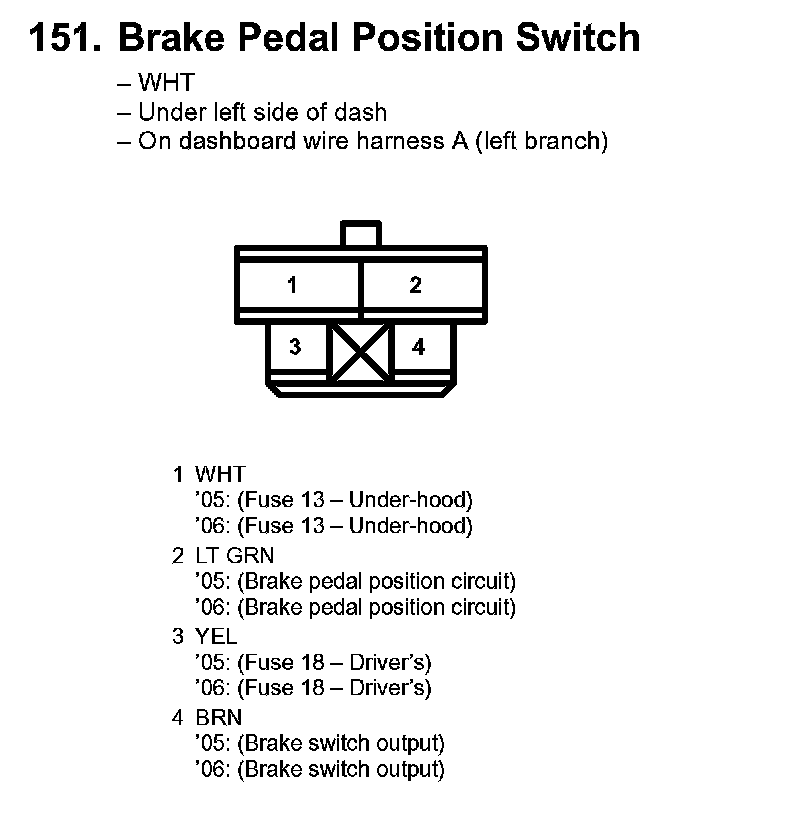 151. Brake Pedal Position Switch

– WHT
– Under left side of dash
– On dashboard wire harness A (left branch)

1
2
3
4

1 WHT
'05: (Fuse 13 – Under-hood)
'06: (Fuse 13 – Under-hood)

2 LT GRN
'05: (Brake pedal position circuit)
'06: (Brake pedal position circuit)

3 YEL
'05: (Fuse 18 – Driver's)
'06: (Fuse 18 – Driver's)

4 BRN
'05: (Brake switch output)
'06: (Brake switch output)