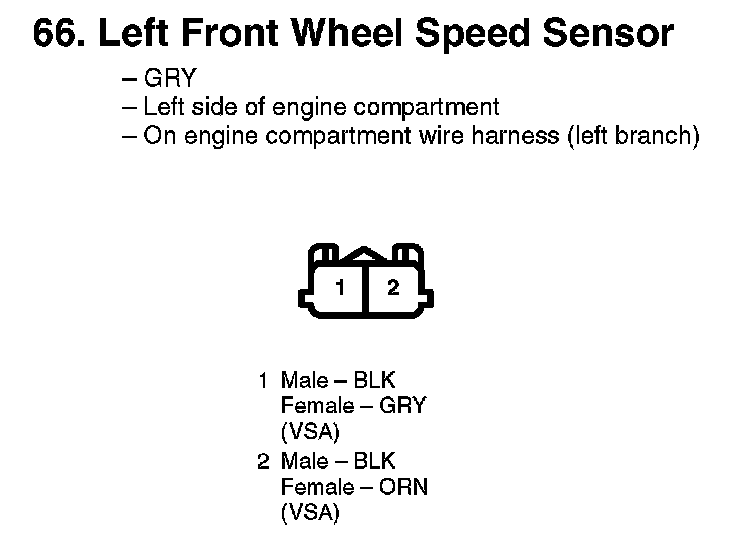 66. Left Front Wheel Speed Sensor

– GRY
– Left side of engine compartment
– On engine compartment wire harness (left branch)

1 2

1 Male – BLK
Female – GRY
(VSA)
2 Male – BLK
Female – ORN
(VSA)