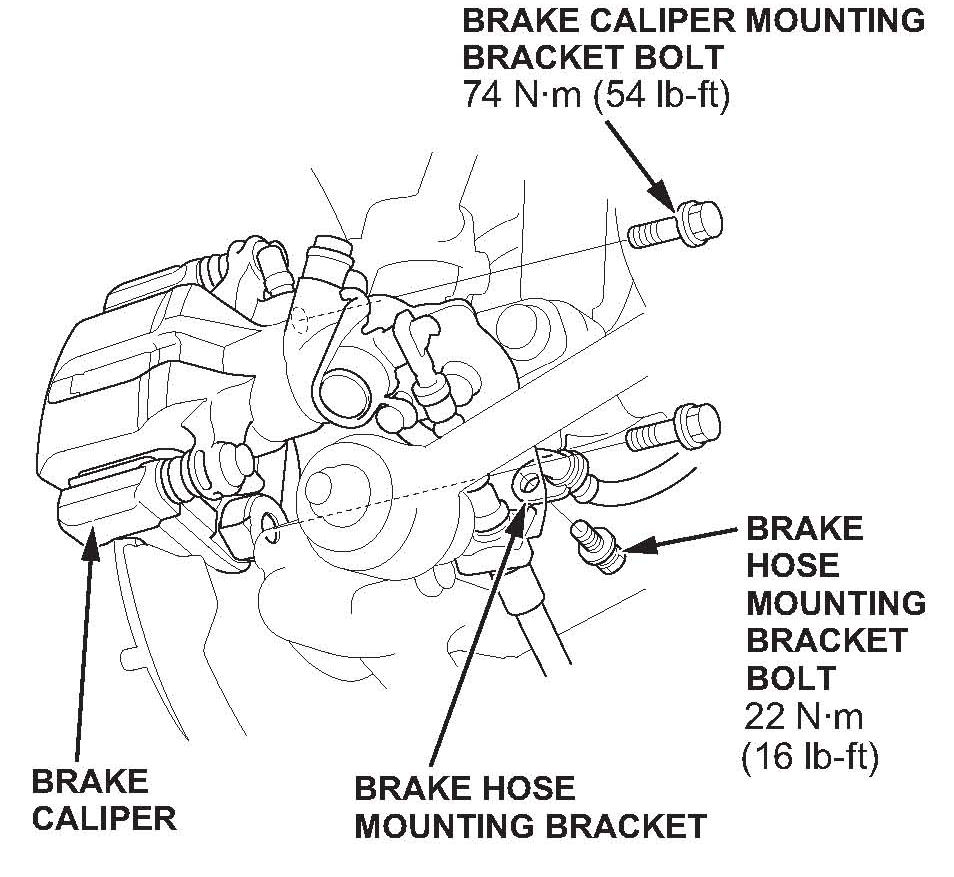 BRAKE CALIPER MOUNTING BRACKET BOLT
74 N·m (54 lb-ft)

BRAKE HOSE MOUNTING BRACKET BOLT
22 N·m (16 lb-ft)

BRAKE CALIPER

BRAKE HOSE MOUNTING BRACKET