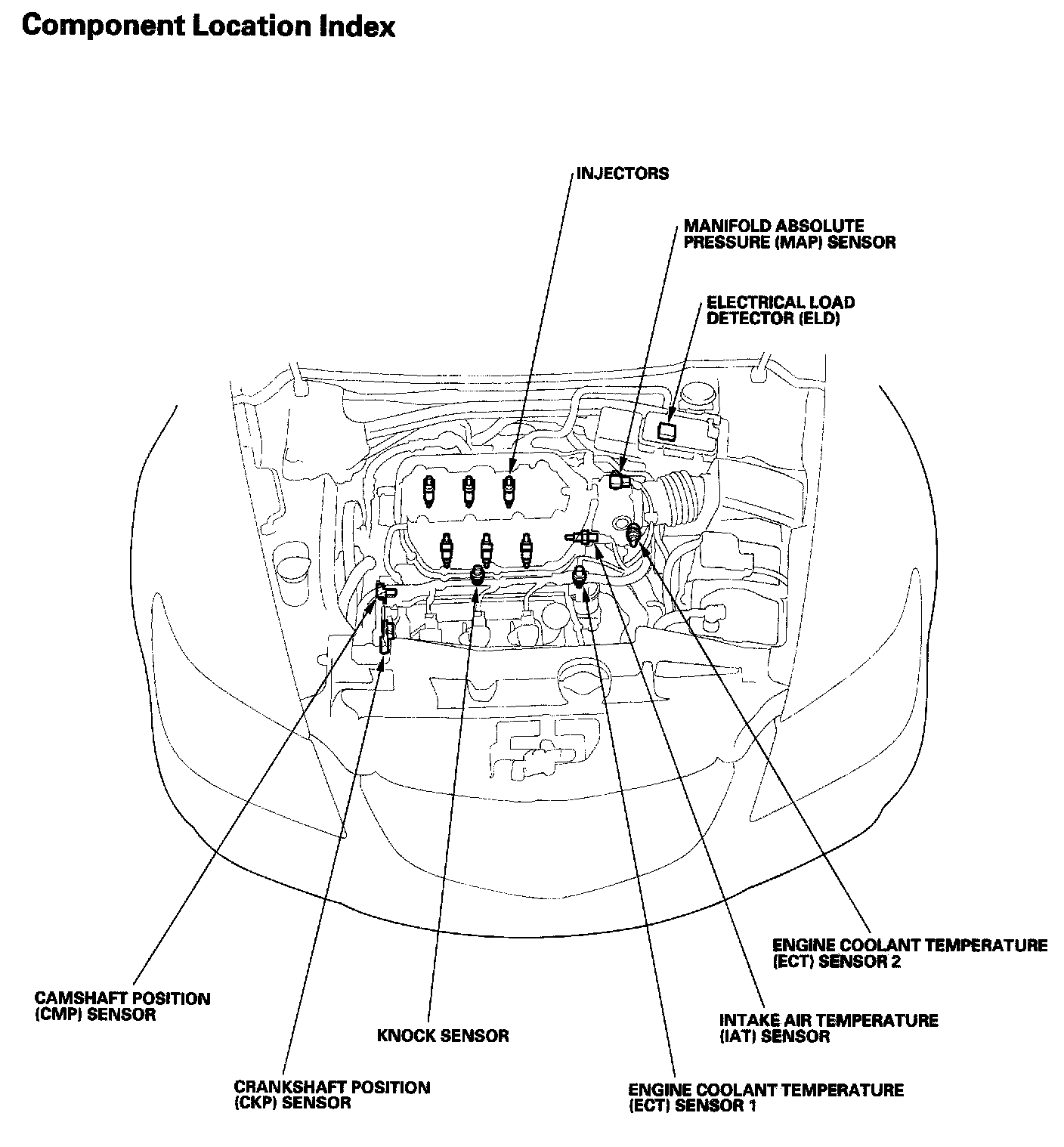 Component Location Index

INJECTORS

MANIFOLD ABSOLUTE PRESSURE (MAP) SENSOR

ELECTRICAL LOAD DETECTOR (ELD)

ENGINE COOLANT TEMPERATURE (ECT) SENSOR 2

CAMSHAFT POSITION (CMP) SENSOR

INTAKE AIR TEMPERATURE (IAT) SENSOR

KNOCK SENSOR

CRANKSHAFT POSITION (CKP) SENSOR

ENGINE COOLANT TEMPERATURE (ECT) SENSOR 1