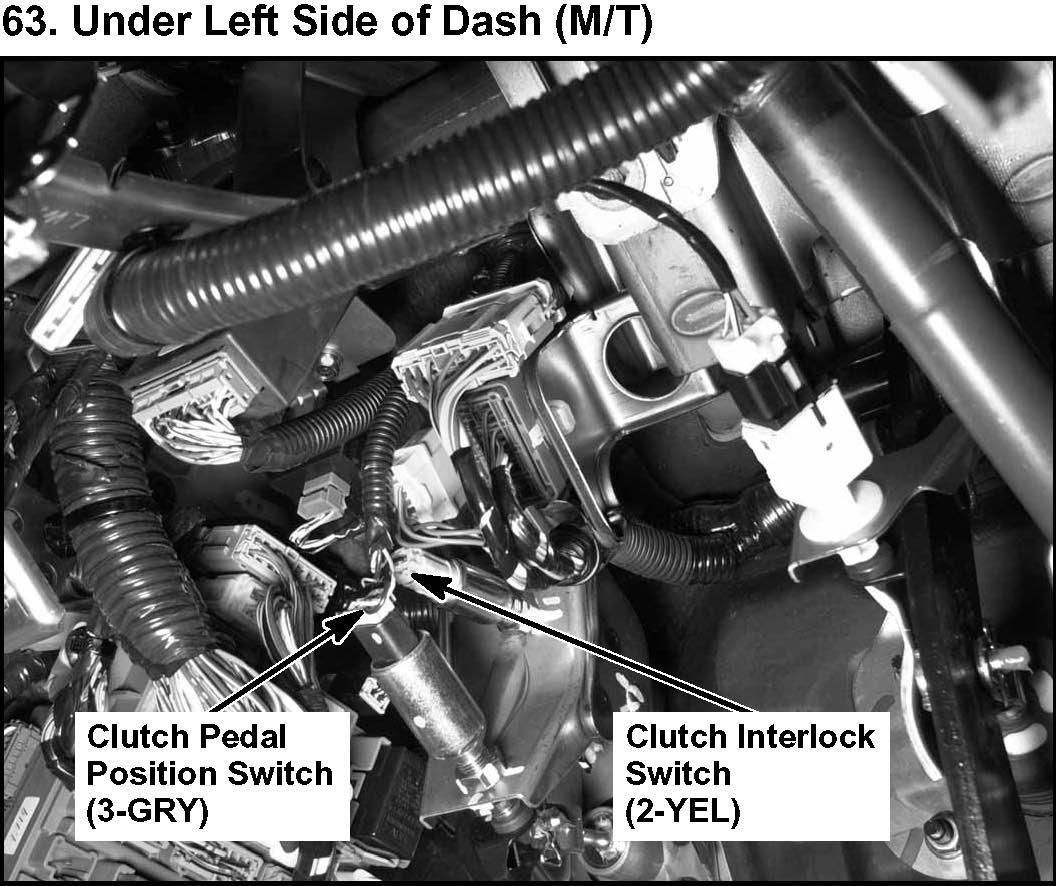 63. Under Left Side of Dash (M/T)

Clutch Pedal Position Switch (3-GRY)

Clutch Interlock Switch (2-YEL)