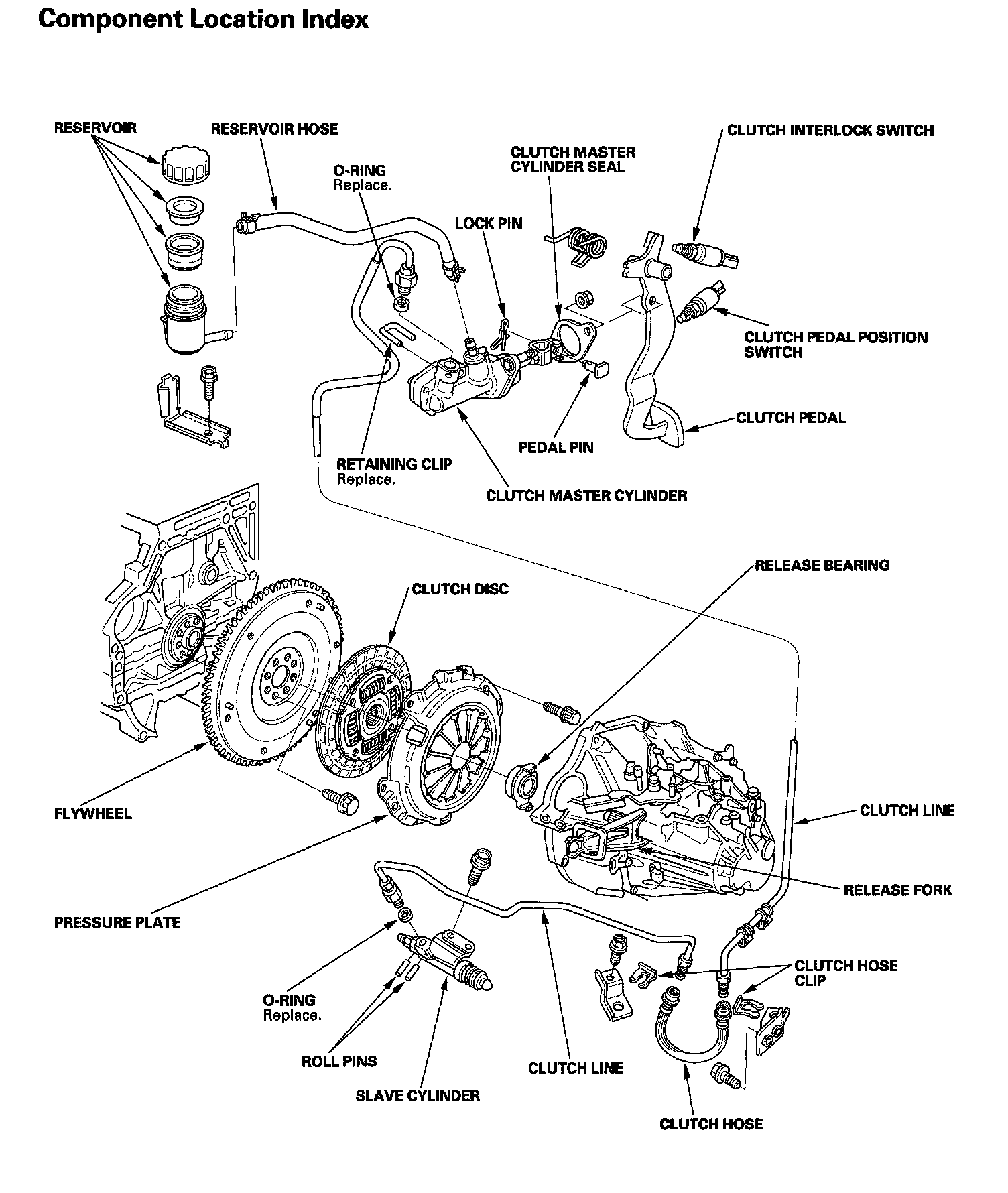 Component Location Index

RESERVOIR

RESERVOIR HOSE

O-RING
Replace.

CLUTCH MASTER CYLINDER SEAL

CLUTCH INTERLOCK SWITCH

LOCK PIN

CLUTCH PEDAL POSITION SWITCH

CLUTCH PEDAL

PEDAL PIN

RETAINING CLIP
Replace.

CLUTCH MASTER CYLINDER

RELEASE BEARING

CLUTCH DISC

FLYWHEEL

CLUTCH LINE

RELEASE FORK

PRESSURE PLATE

CLUTCH HOSE CLIP

O-RING
Replace.

ROLL PINS

CLUTCH LINE

SLAVE CYLINDER

CLUTCH HOSE