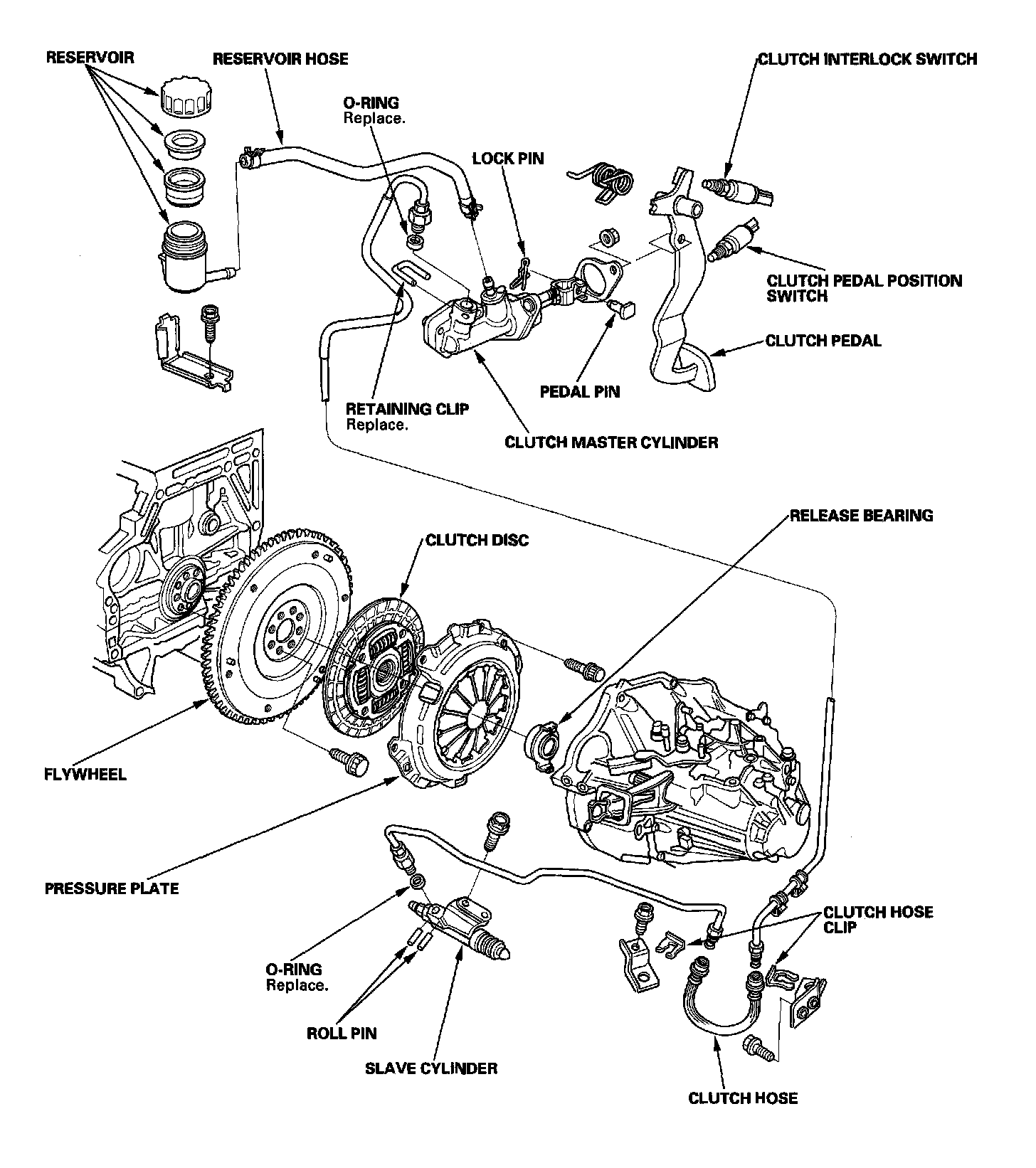 RESERVOIR

RESERVOIR HOSE

CLUTCH INTERLOCK SWITCH

O-RING
Replace.

LOCK PIN

CLUTCH PEDAL POSITION SWITCH

CLUTCH PEDAL

PEDAL PIN

RETAINING CLIP
Replace.

CLUTCH MASTER CYLINDER

RELEASE BEARING

CLUTCH DISC

FLYWHEEL

PRESSURE PLATE

CLUTCH HOSE CLIP

O-RING
Replace.

ROLL PIN

SLAVE CYLINDER

CLUTCH HOSE