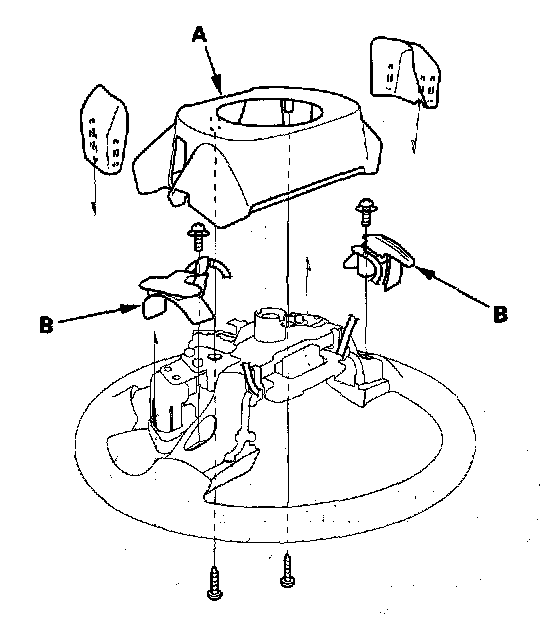 A

B

B