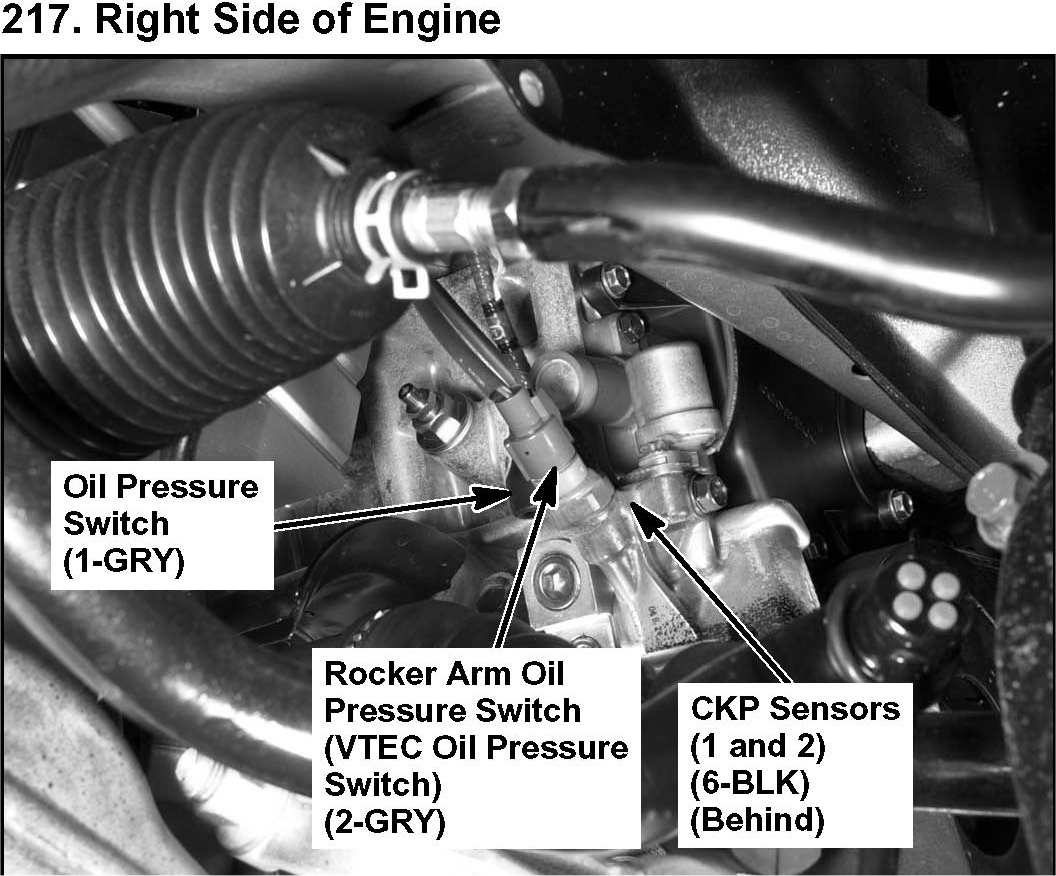 217. Right Side of Engine

Oil Pressure Switch (1-GRY)

Rocker Arm Oil Pressure Switch (VTEC Oil Pressure Switch) (2-GRY)

CKP Sensors (1 and 2) (6-BLK) (Behind)