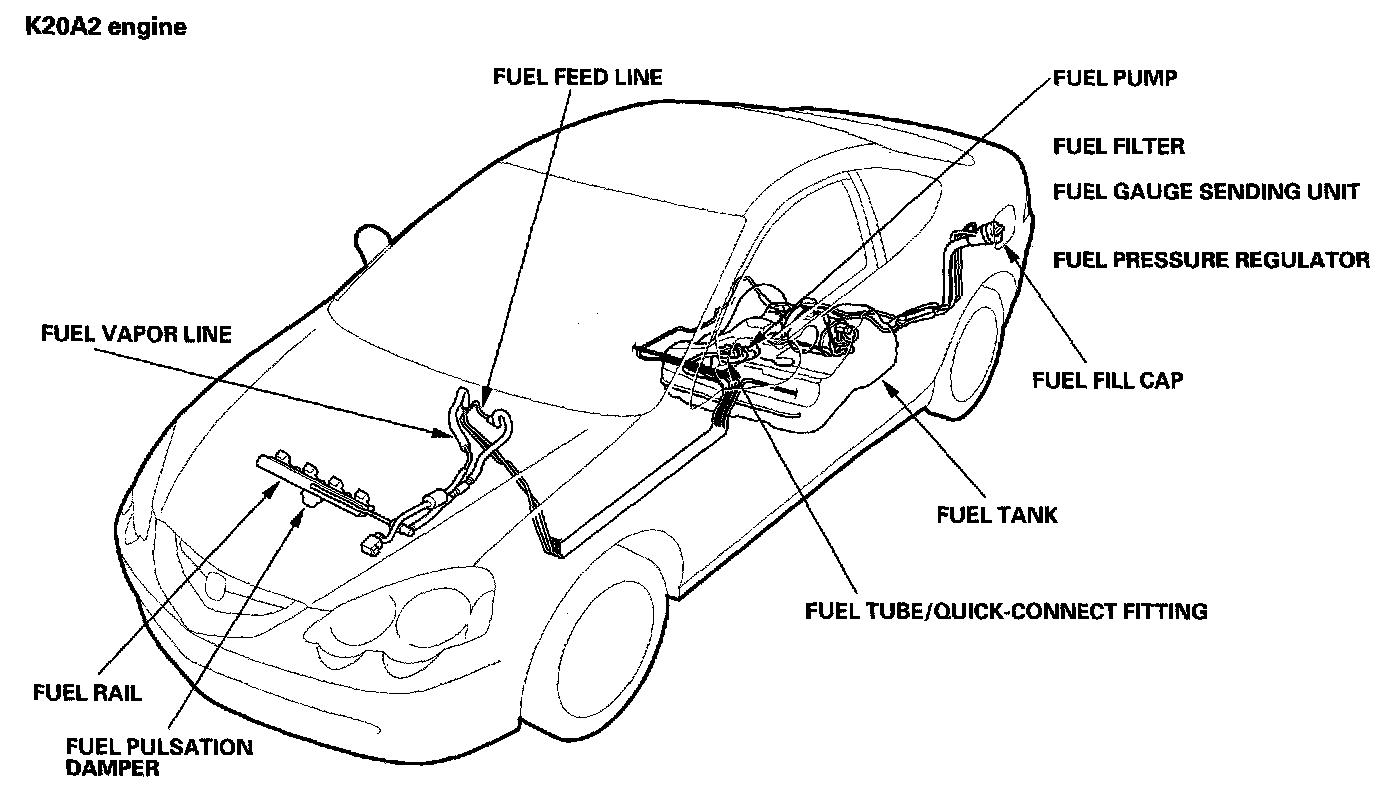 K20A2 engine

FUEL FEED LINE

FUEL PUMP

FUEL FILTER

FUEL GAUGE SENDING UNIT

FUEL PRESSURE REGULATOR

FUEL VAPOR LINE

FUEL FILL CAP

FUEL TANK

FUEL TUBE/QUICK-CONNECT FITTING

FUEL RAIL

FUEL PULSATION DAMPER