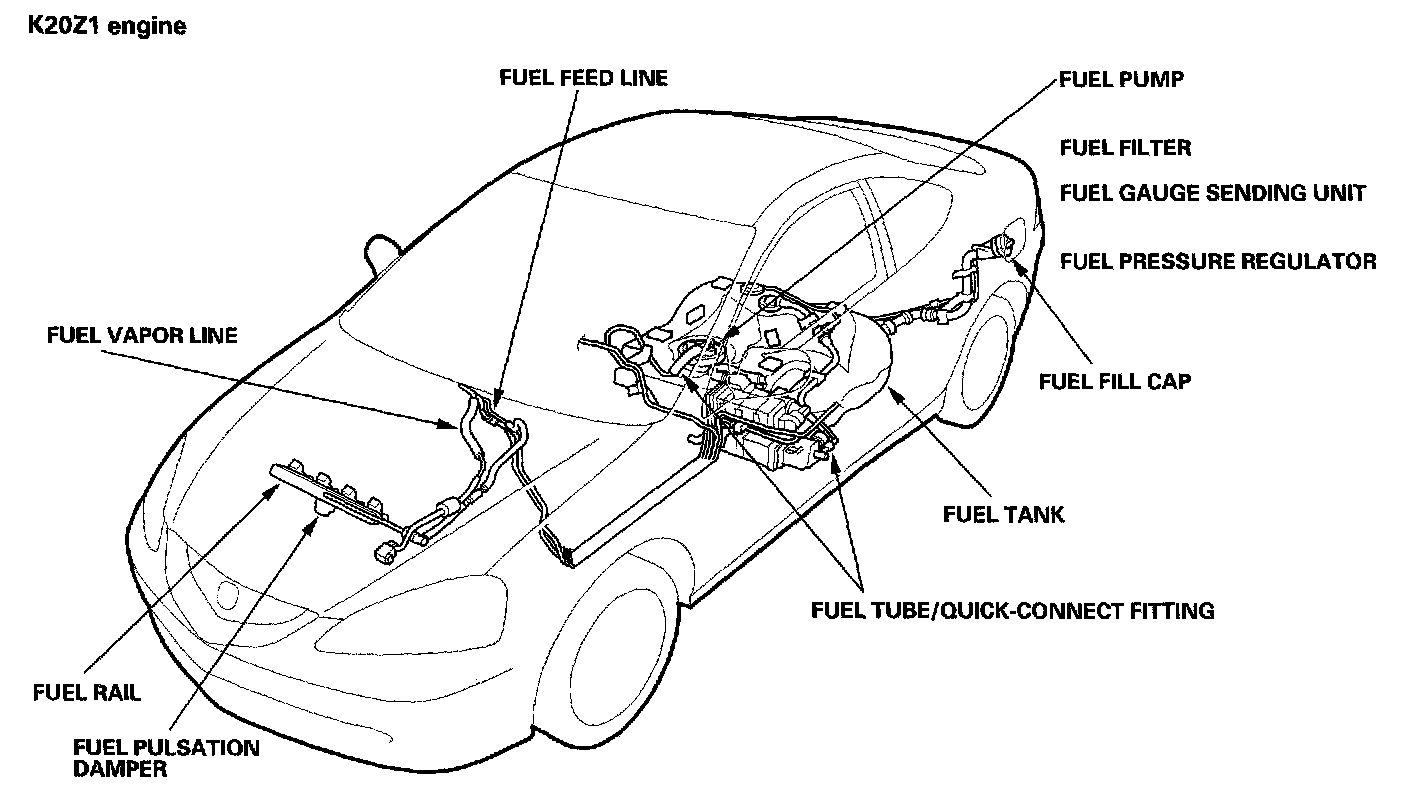 K20Z1 engine

FUEL FEED LINE

FUEL PUMP

FUEL FILTER

FUEL GAUGE SENDING UNIT

FUEL PRESSURE REGULATOR

FUEL VAPOR LINE

FUEL FILL CAP

FUEL TANK

FUEL TUBE/QUICK-CONNECT FITTING

FUEL RAIL

FUEL PULSATION DAMPER