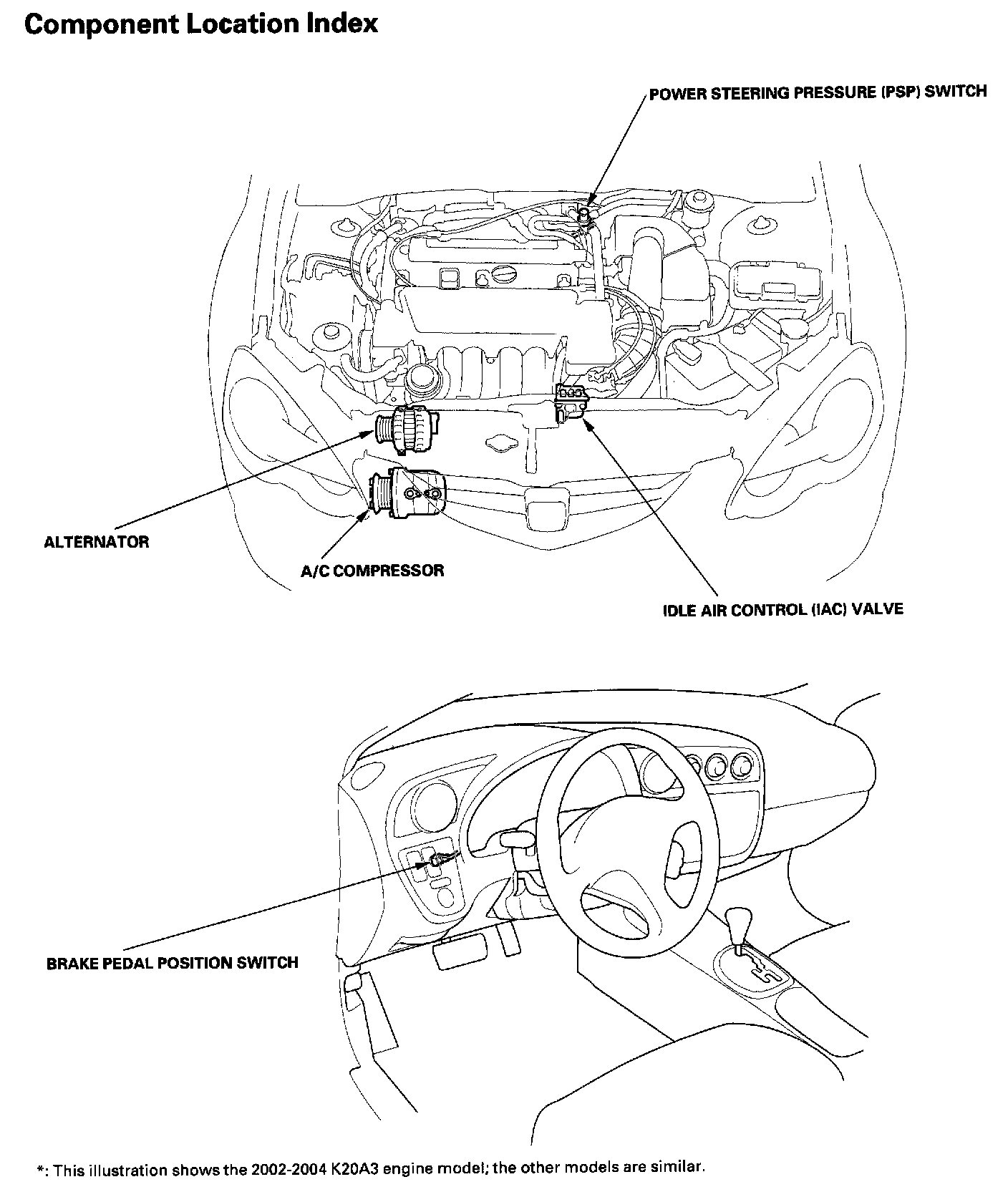 Component Location Index

POWER STEERING PRESSURE (PSP) SWITCH

ALTERNATOR

A/C COMPRESSOR

IDLE AIR CONTROL (IAC) VALVE

BRAKE PEDAL POSITION SWITCH

*: This illustration shows the 2002-2004 K20A3 engine model; the other models are similar.