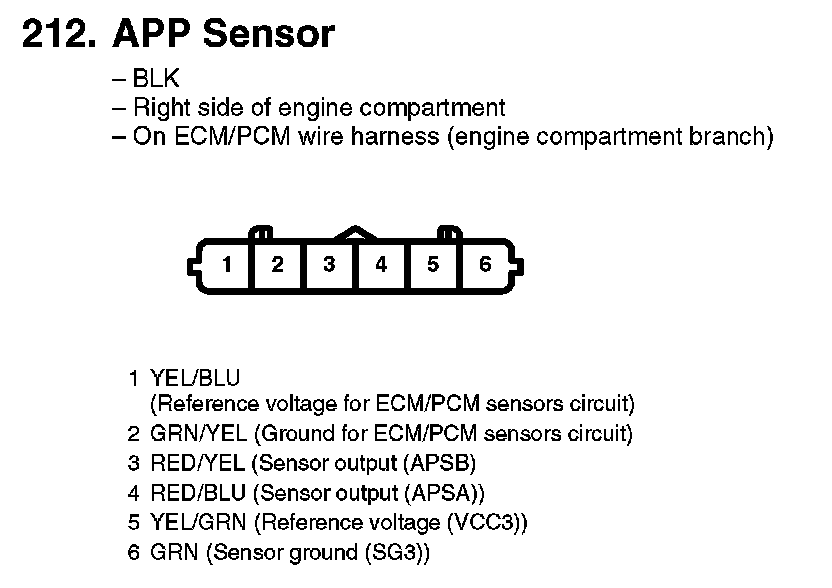 212. APP Sensor

– BLK
– Right side of engine compartment
– On ECM/PCM wire harness (engine compartment branch)

1 2 3 4 5 6

1 YEL/BLU
(Reference voltage for ECM/PCM sensors circuit)
2 GRN/YEL (Ground for ECM/PCM sensors circuit)
3 RED/YEL (Sensor output (APSB)
4 RED/BLU (Sensor output (APSA))
5 YEL/GRN (Reference voltage (VCC3))
6 GRN (Sensor ground (SG3))