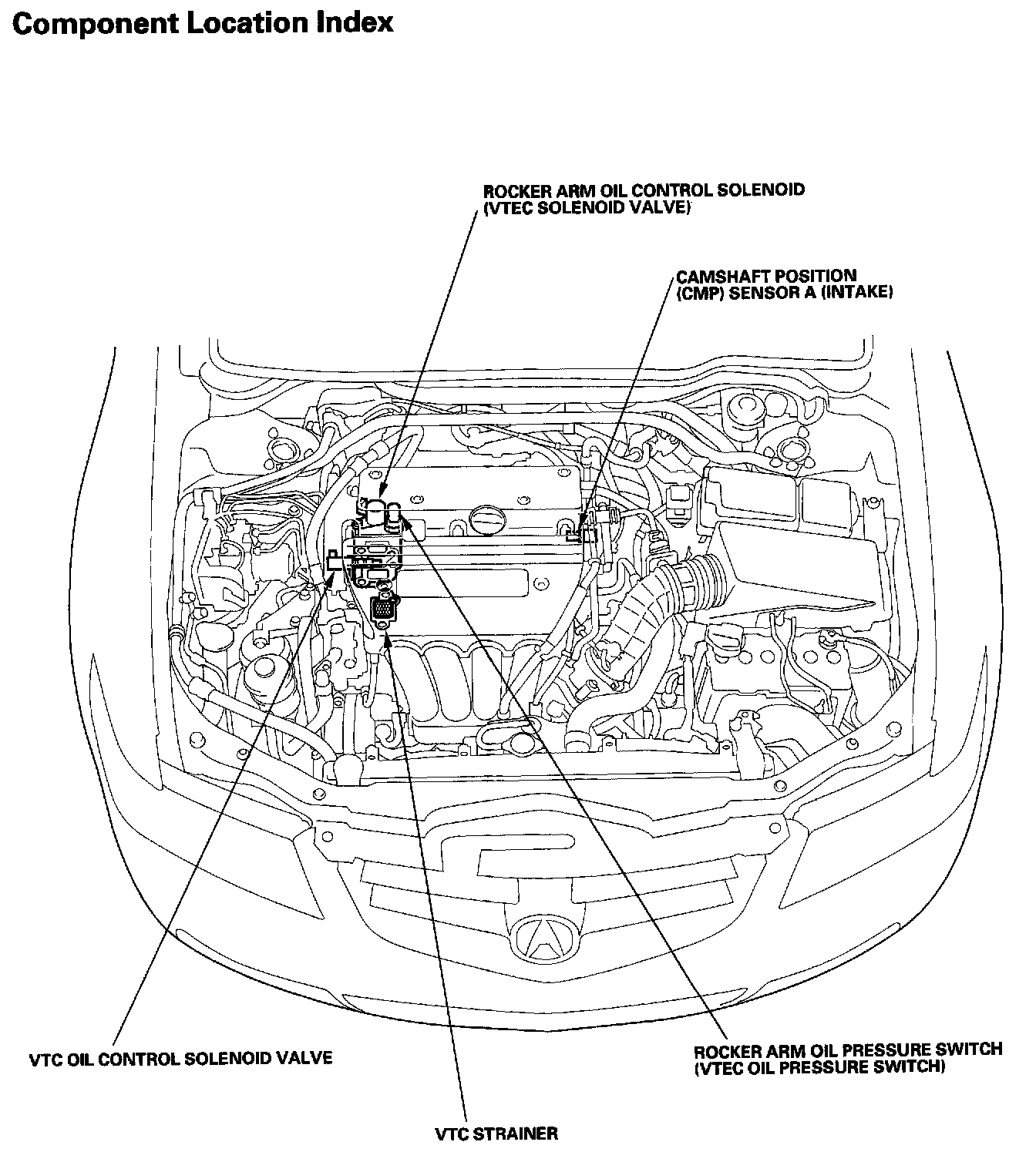 Component Location Index

ROCKER ARM OIL CONTROL SOLENOID (VTEC SOLENOID VALVE)

CAMSHAFT POSITION (CMP) SENSOR A (INTAKE)

VTC OIL CONTROL SOLENOID VALVE

ROCKER ARM OIL PRESSURE SWITCH (VTEC OIL PRESSURE SWITCH)

VTC STRAINER