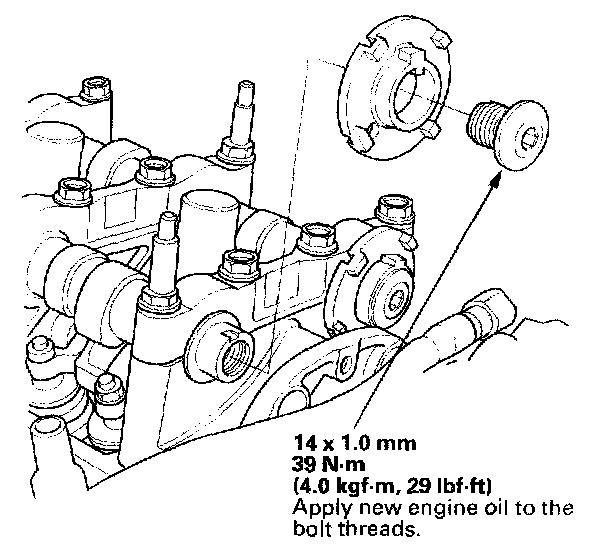 14 x 1.0 mm
39 N·m
(4.0 kgf·m, 29 lbf·ft)
Apply new engine oil to the bolt threads.