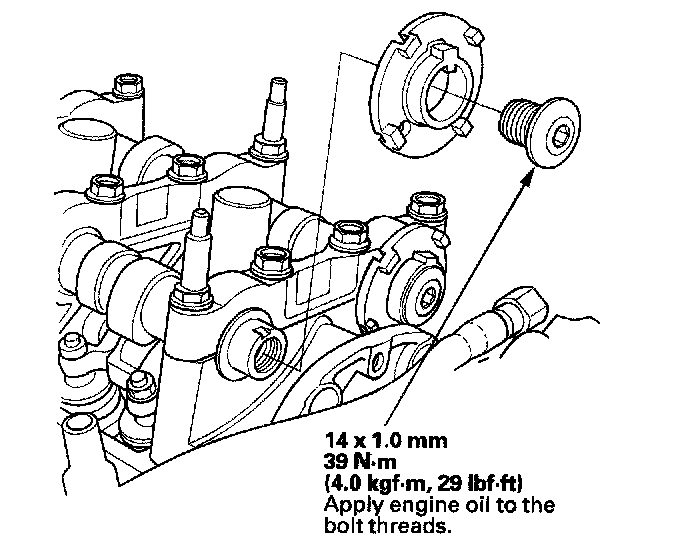 14 x 1.0 mm
39 N·m
(4.0 kgf·m, 29 lbf·ft)
Apply engine oil to the bolt threads.