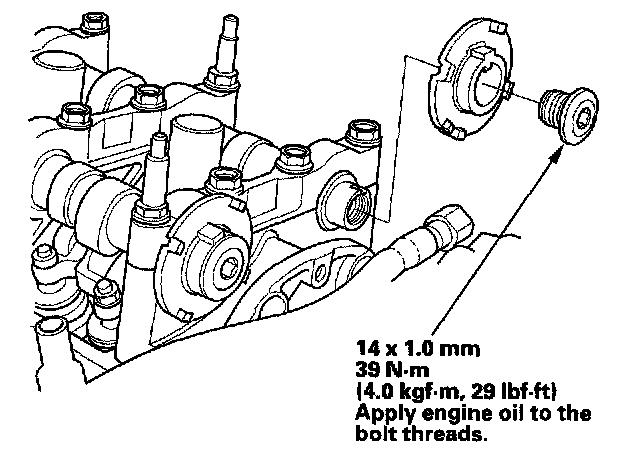 14 x 1.0 mm
39 N·m
(4.0 kgf·m, 29 lbf·ft)
Apply engine oil to the bolt threads.