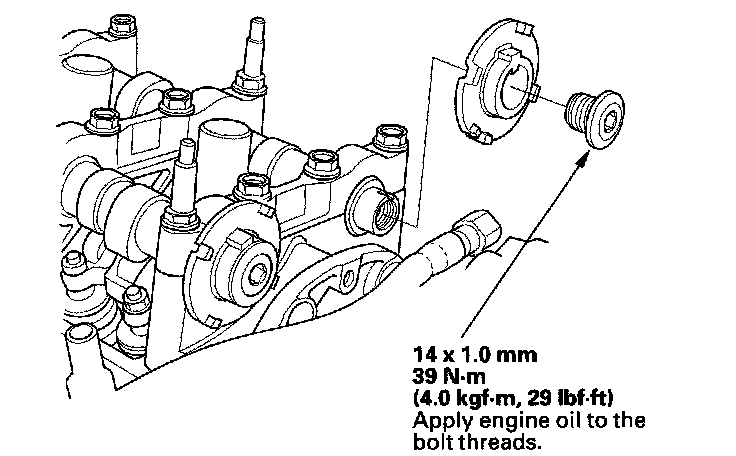 14 x 1.0 mm
39 N·m
(4.0 kgf·m, 29 lbf·ft)
Apply engine oil to the bolt threads.