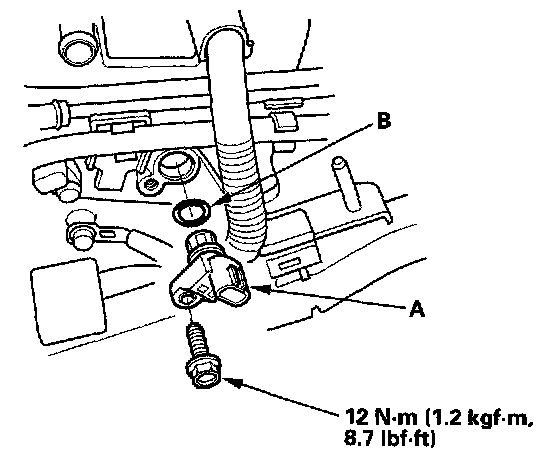 B

A

12 N·m (1.2 kgf·m, 8.7 lbf·ft)