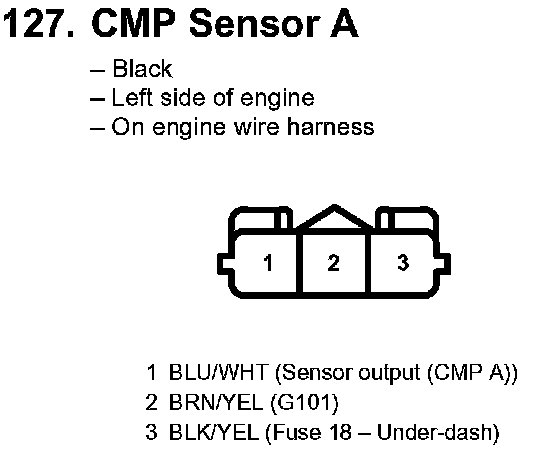 127. CMP Sensor A

– Black
– Left side of engine
– On engine wire harness

1
2
3

1 BLU/WHT (Sensor output (CMP A))
2 BRN/YEL (G101)
3 BLK/YEL (Fuse 18 – Under-dash)