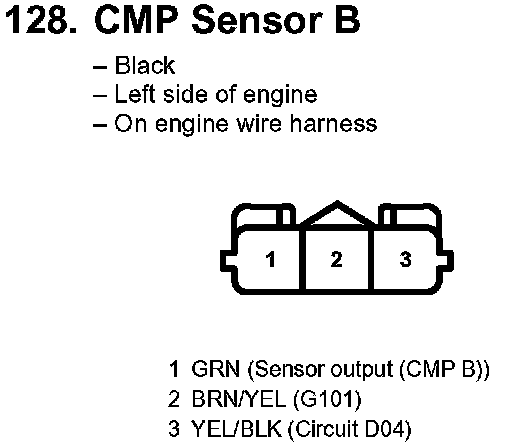 128. CMP Sensor B

– Black
– Left side of engine
– On engine wire harness

1 2 3

1 GRN (Sensor output (CMP B))
2 BRN/YEL (G101)
3 YEL/BLK (Circuit D04)