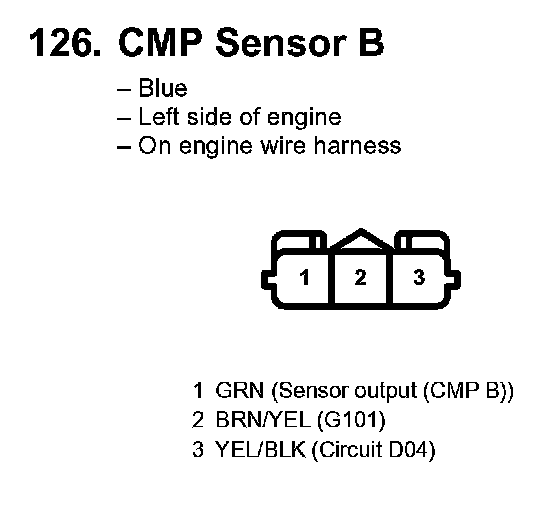 126. CMP Sensor B

– Blue
– Left side of engine
– On engine wire harness

1 2 3

1 GRN (Sensor output (CMP B))
2 BRN/YEL (G101)
3 YEL/BLK (Circuit D04)