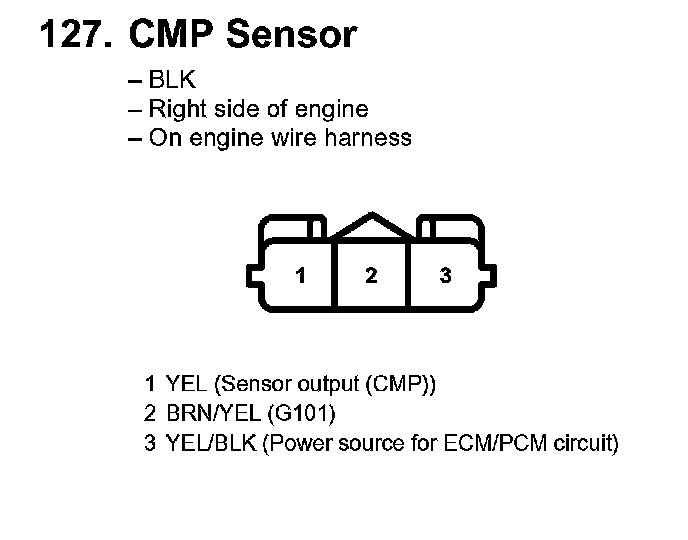 127. CMP Sensor

– BLK
– Right side of engine
– On engine wire harness

1 2 3

1 YEL (Sensor output (CMP))
2 BRN/YEL (G101)
3 YEL/BLK (Power source for ECM/PCM circuit)