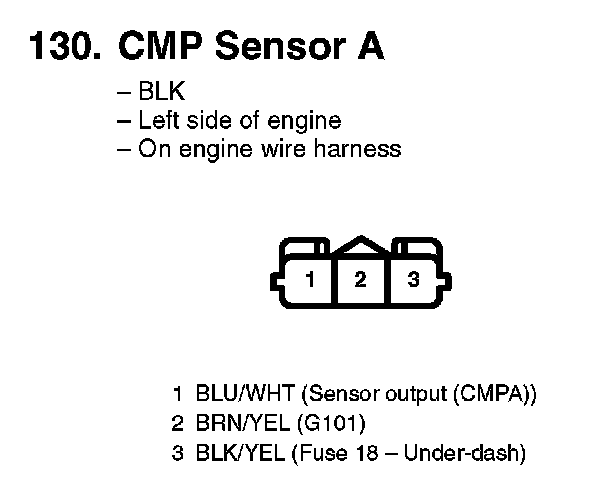 130. CMP Sensor A

– BLK
– Left side of engine
– On engine wire harness

1 2 3

1 BLU/WHT (Sensor output (CMPA))
2 BRN/YEL (G101)
3 BLK/YEL (Fuse 18 – Under-dash)