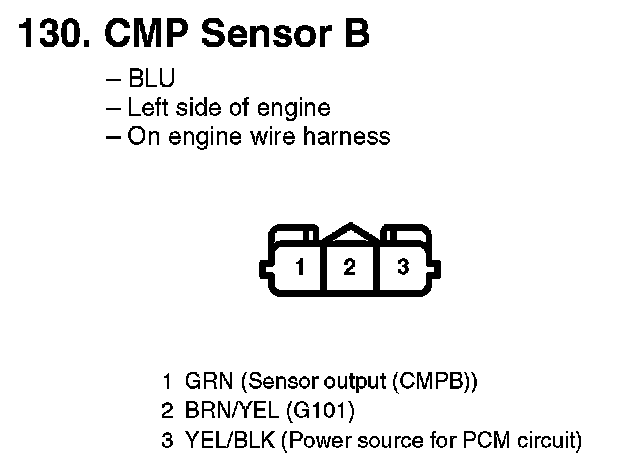 130. CMP Sensor B

– BLU
– Left side of engine
– On engine wire harness

1 2 3

1 GRN (Sensor output (CMPB))
2 BRN/YEL (G101)
3 YEL/BLK (Power source for PCM circuit)