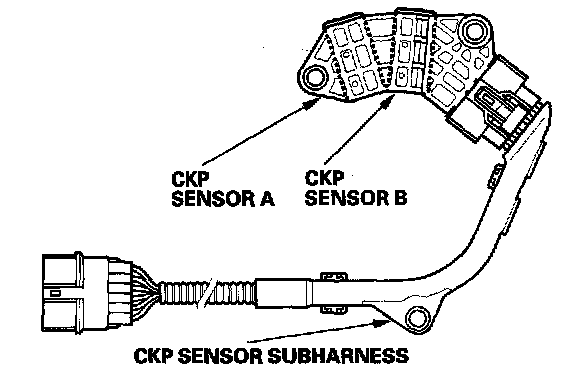 CKP
SENSOR A

CKP
SENSOR B

CKP SENSOR SUBHARNESS