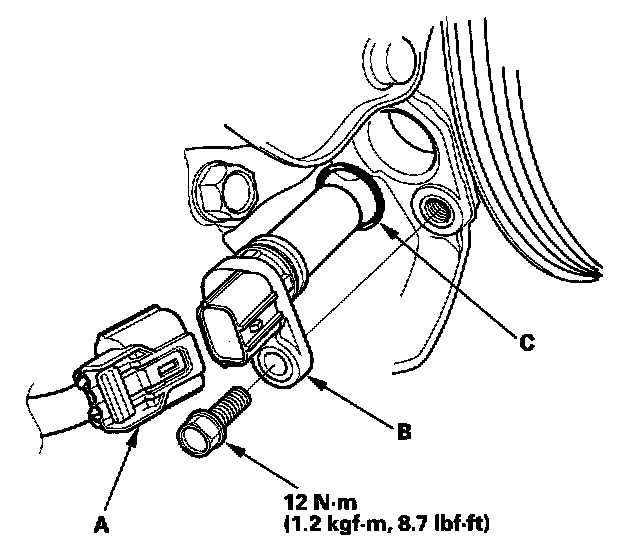 C

B

A

12 N·m
(1.2 kgf·m, 8.7 lbf·ft)