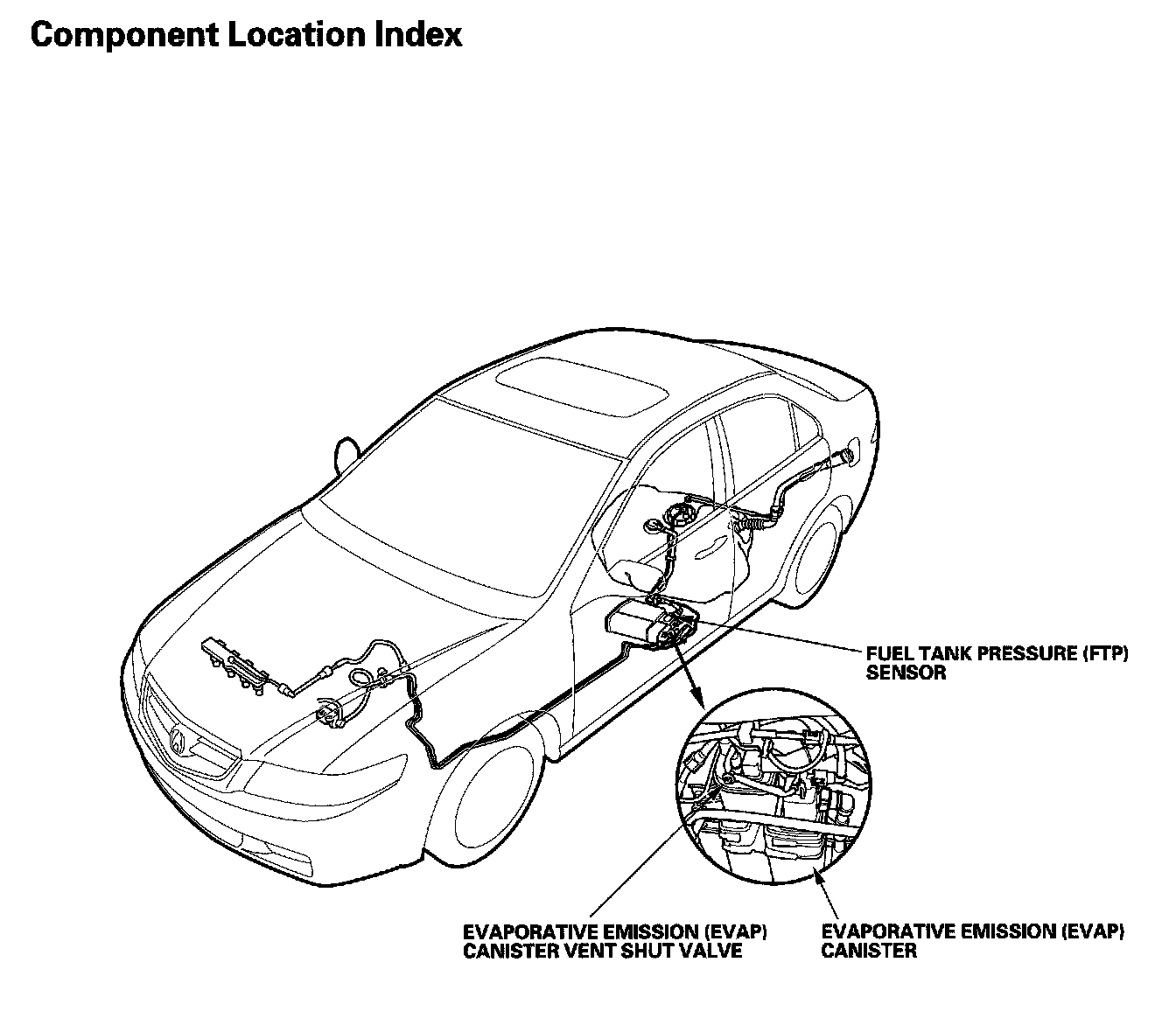 Component Location Index

FUEL TANK PRESSURE (FTP) SENSOR

EVAPORATIVE EMISSION (EVAP) CANISTER VENT SHUT VALVE

EVAPORATIVE EMISSION (EVAP) CANISTER