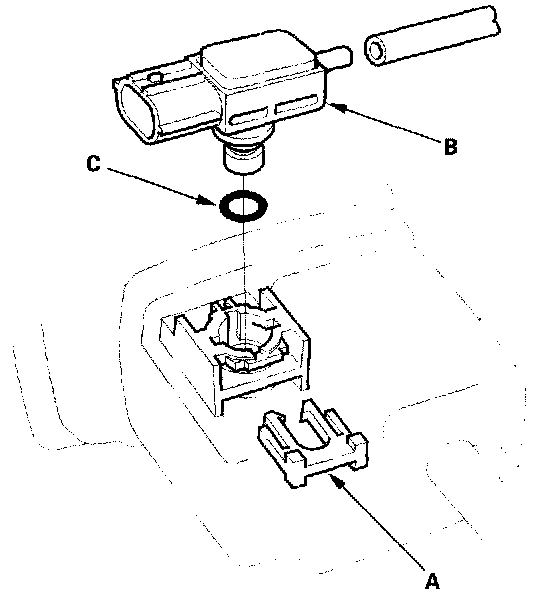 B
C
A