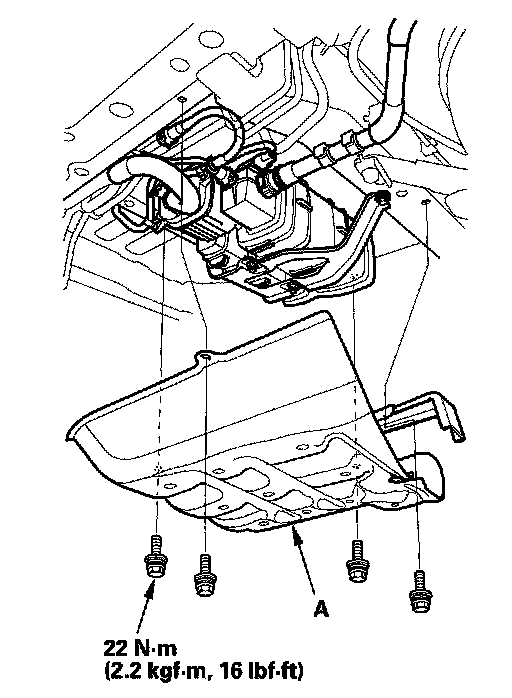 A

22 N·m
(2.2 kgf·m, 16 lbf·ft)