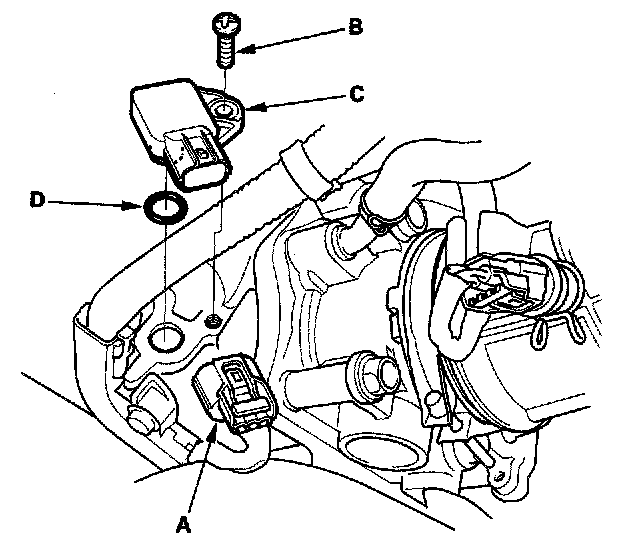 B
C
D
A