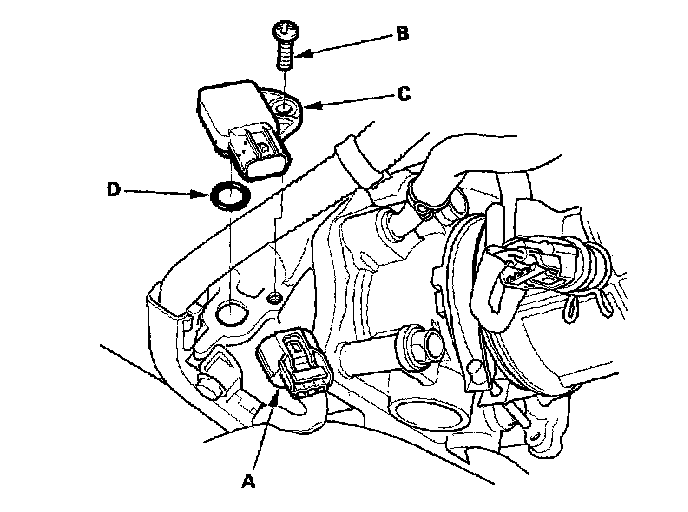 B
C
D
A