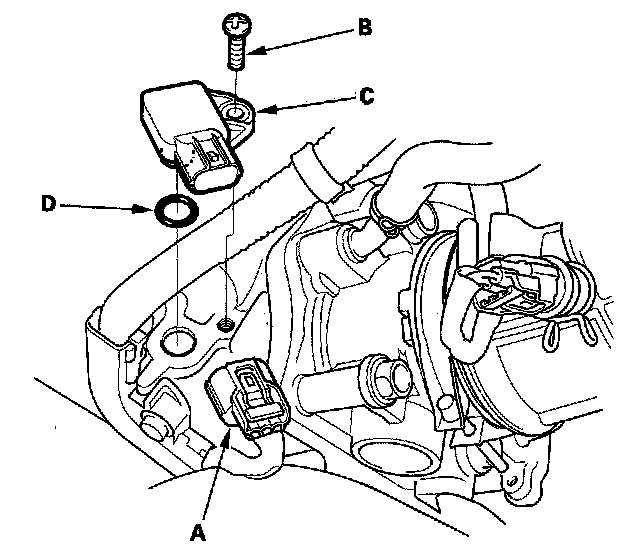 B
C
D
A