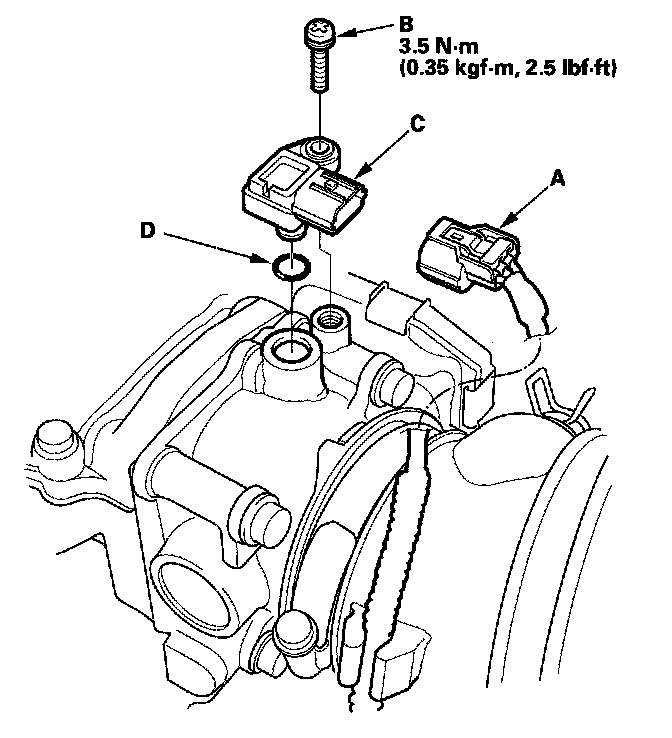 B
3.5 N·m
(0.35 kgf·m, 2.5 lbf·ft)

C

A

D