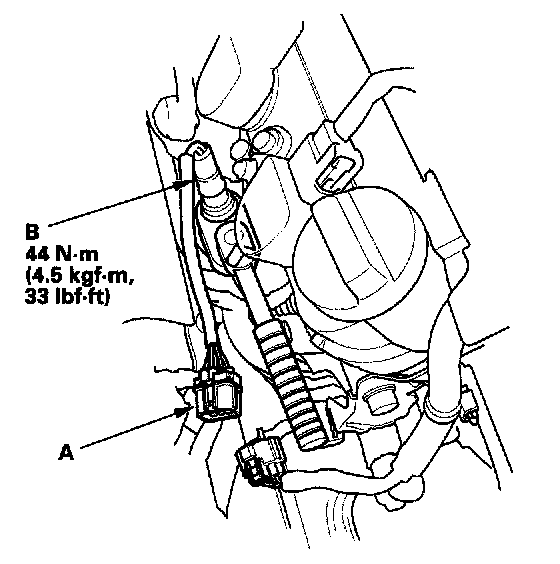 B
44 N·m
(4.5 kgf·m,
33 lbf·ft)

A