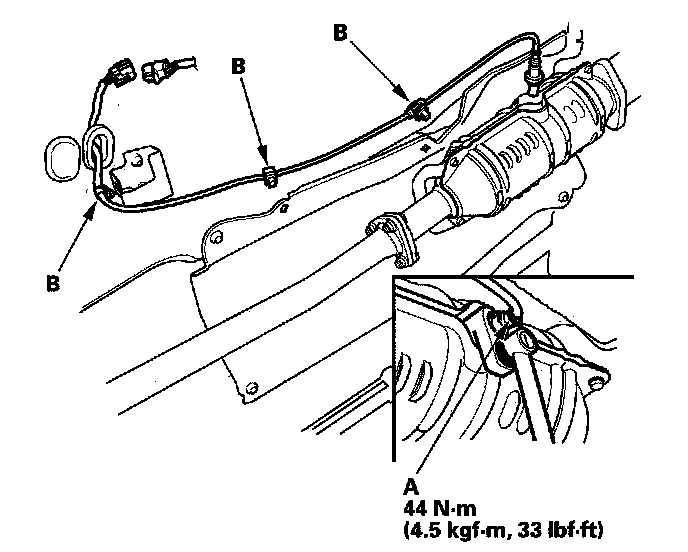 B

B

B

A
44 N·m
(4.5 kgf·m, 33 lbf·ft)