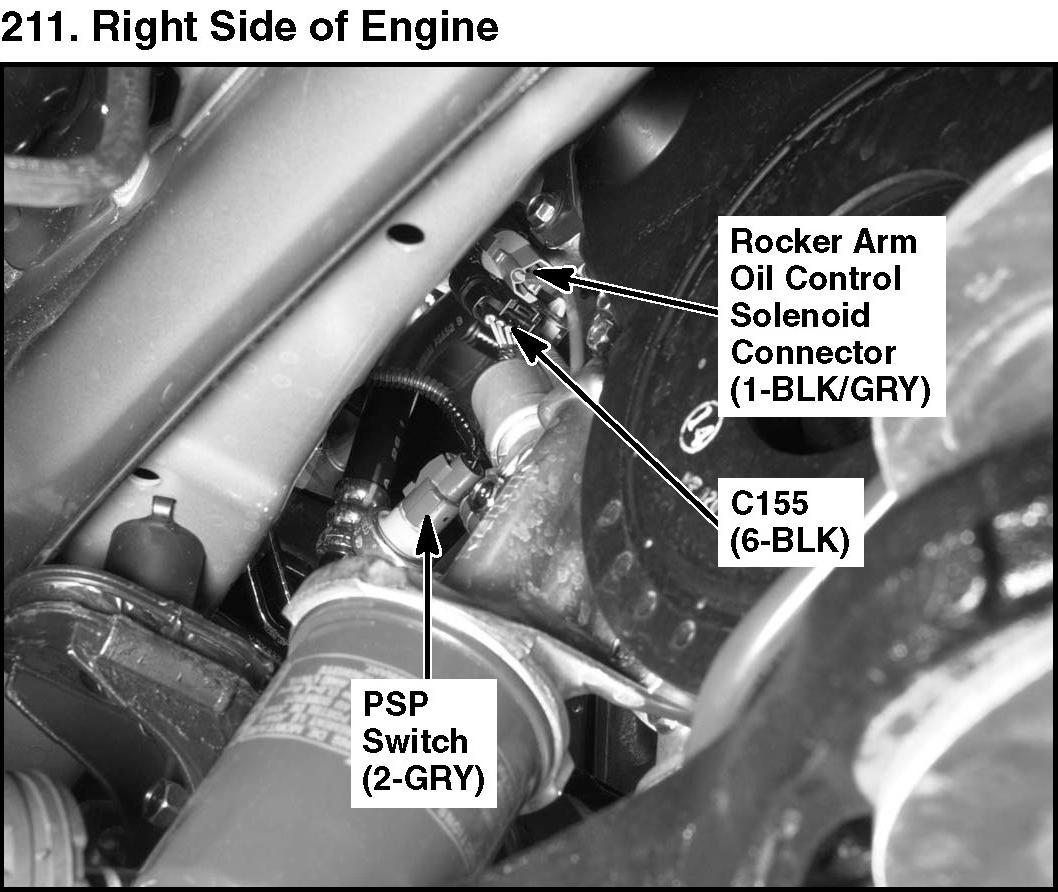 211. Right Side of Engine

Rocker Arm Oil Control Solenoid Connector (1-BLK/GRY)

C155 (6-BLK)

PSP Switch (2-GRY)