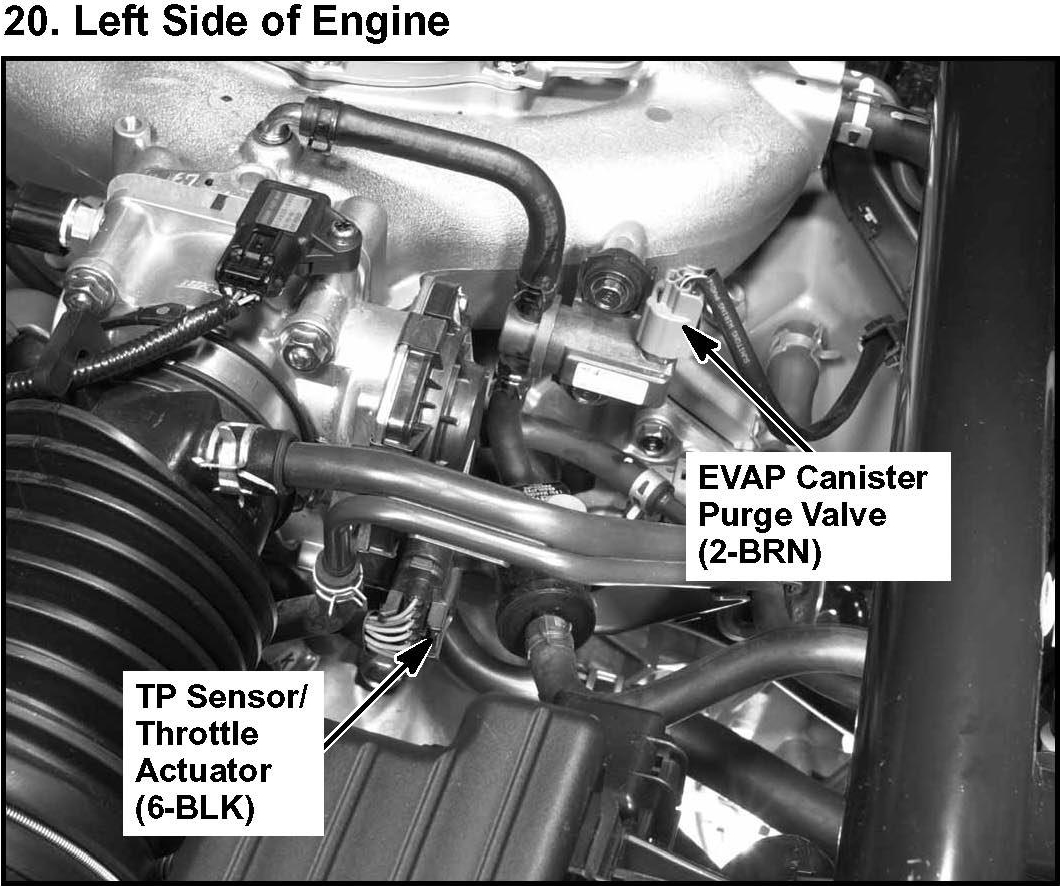 20. Left Side of Engine

EVAP Canister Purge Valve (2-BRN)

TP Sensor/ Throttle Actuator (6-BLK)