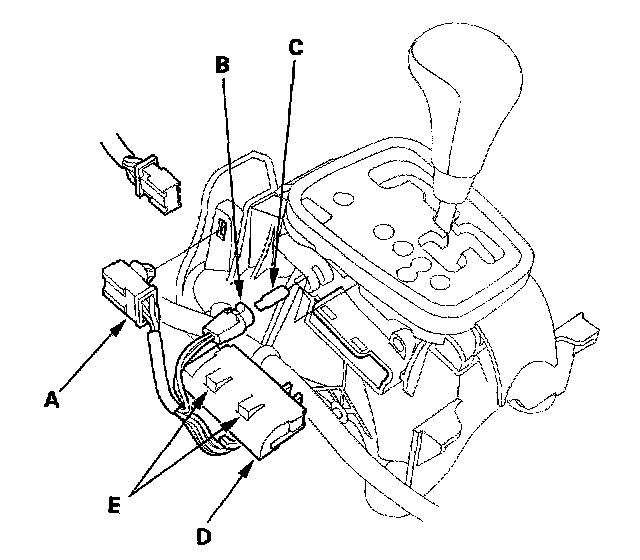 B
C
A
E
D