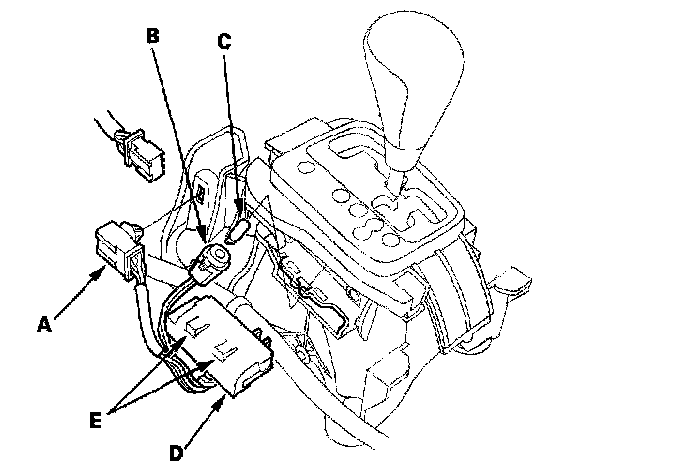 B
C
A
E
D