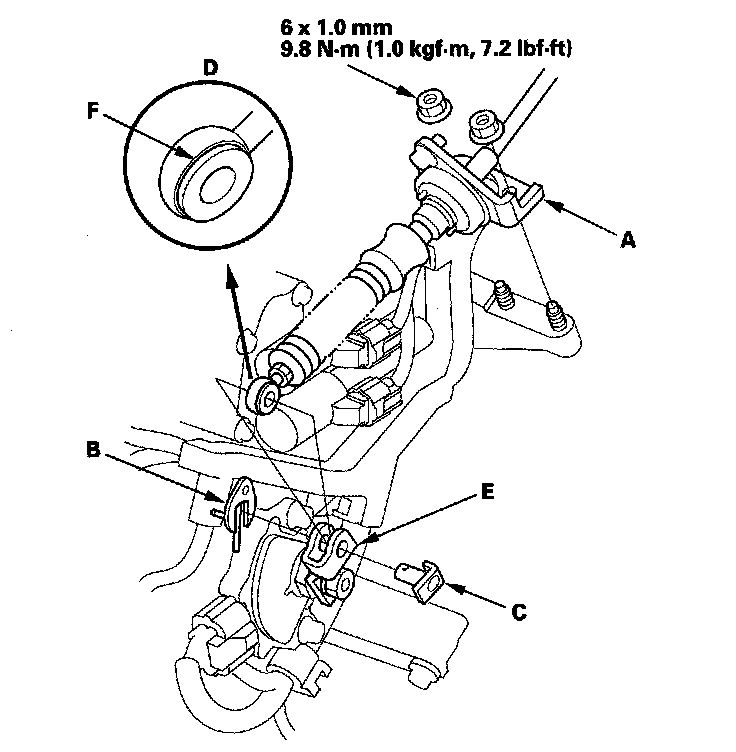 6 x 1.0 mm
9.8 N·m (1.0 kgf·m, 7.2 lbf·ft)

D

F

A

B

E

C