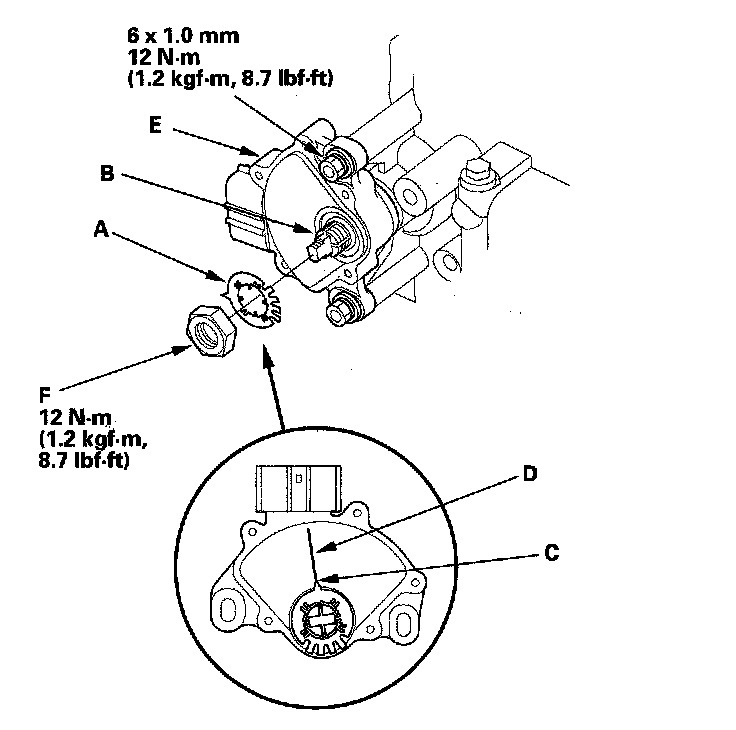 6 x 1.0 mm
12 N·m
(1.2 kgf·m, 8.7 lbf·ft)

E

B

A

F
12 N·m
(1.2 kgf·m,
8.7 lbf·ft)

D

C