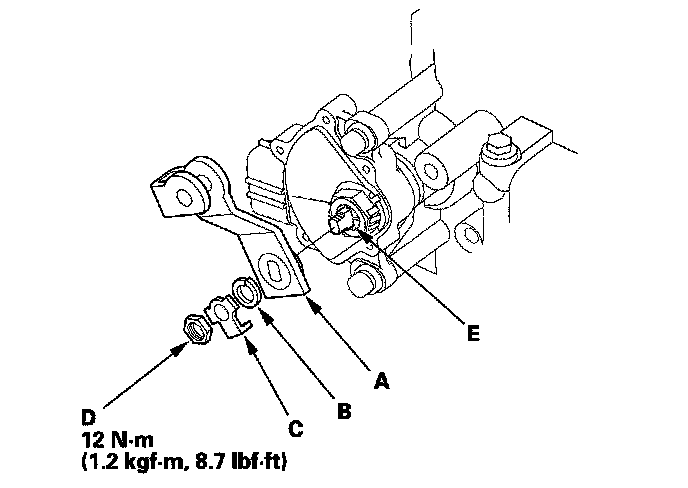 E

A

B

C

D
12 N·m
(1.2 kgf·m, 8.7 lbf·ft)