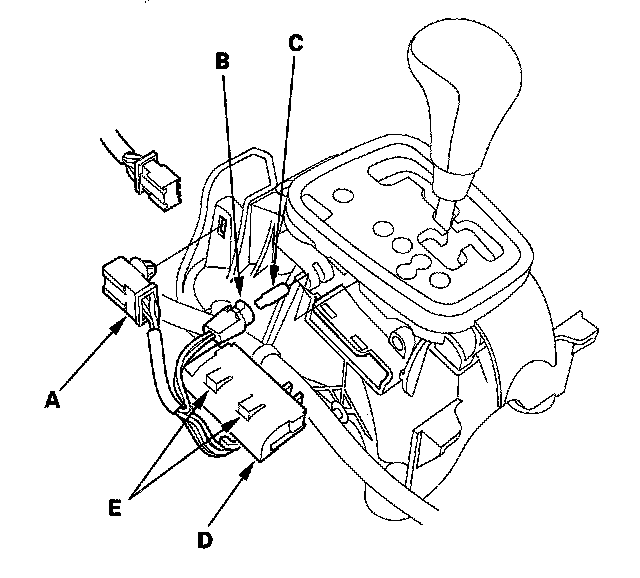 B
C
A
E
D